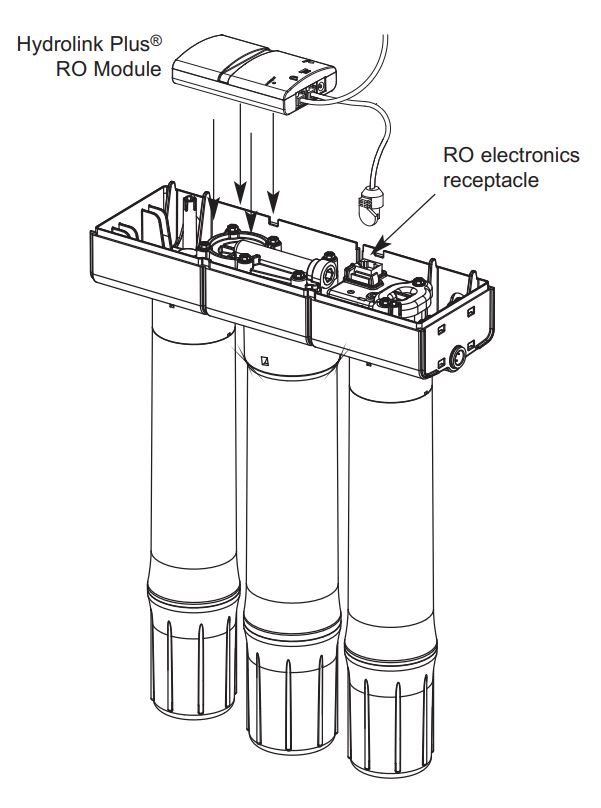 Hydrolink Plus®
RO Module

RO electronics
receptacle