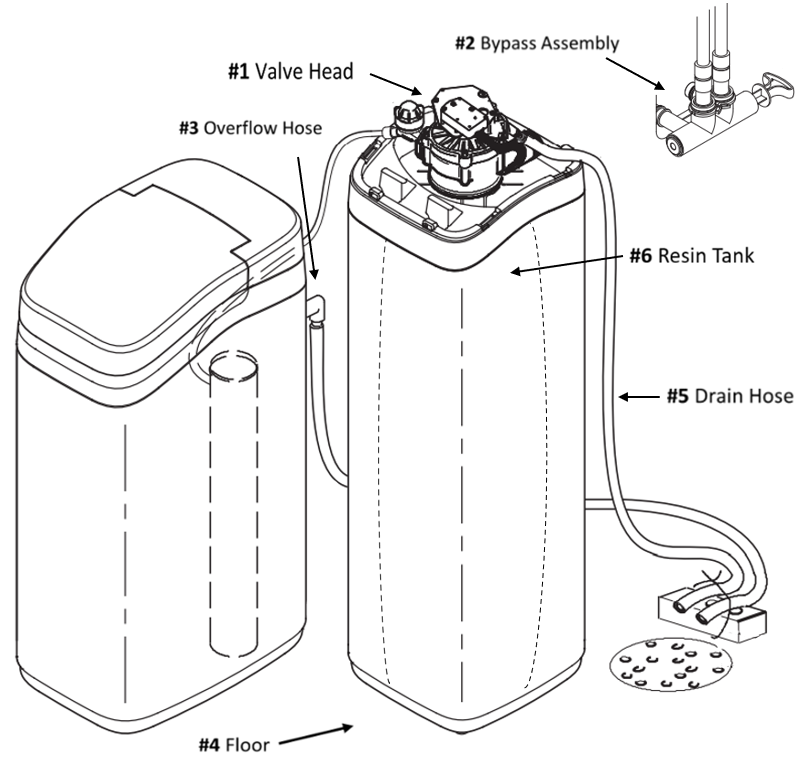 #2 Bypass Assembly

#1 Valve Head

#3 Overflow Hose

#6 Resin Tank

#5 Drain Hose

#4 Floor