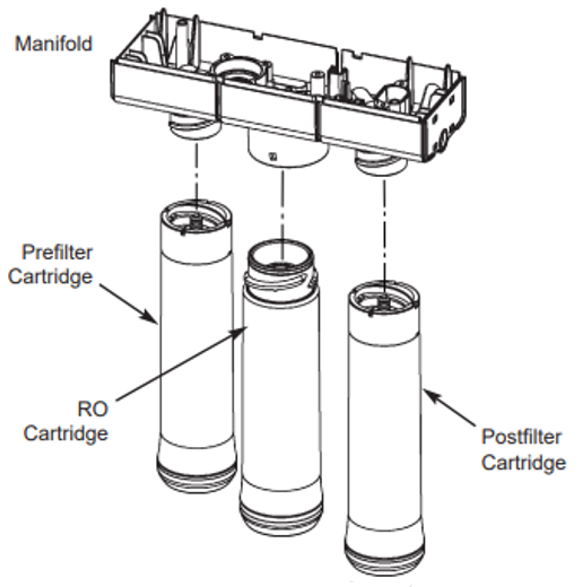 Manifold

Prefilter Cartridge

RO Cartridge

Postfilter Cartridge