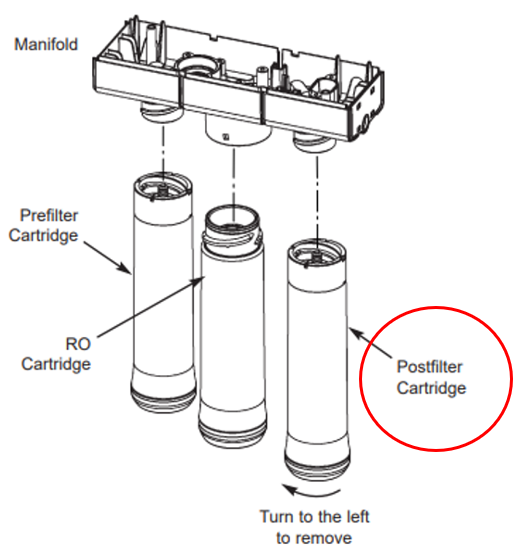 Manifold

Prefilter Cartridge

RO Cartridge

Postfilter Cartridge

Turn to the left to remove