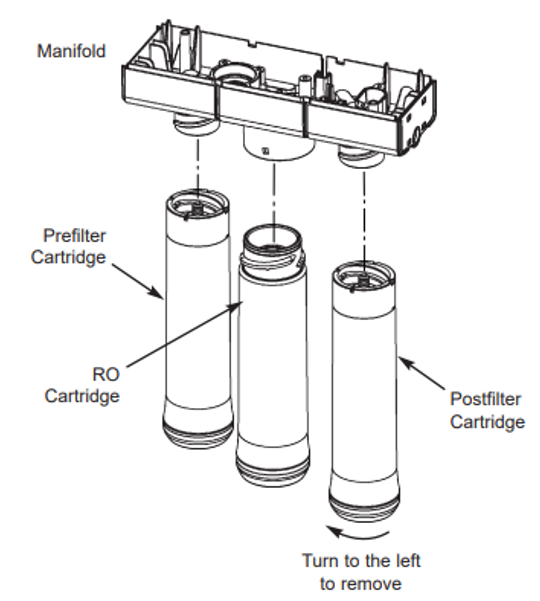 Manifold

Prefilter Cartridge

RO Cartridge

Postfilter Cartridge

Turn to the left to remove