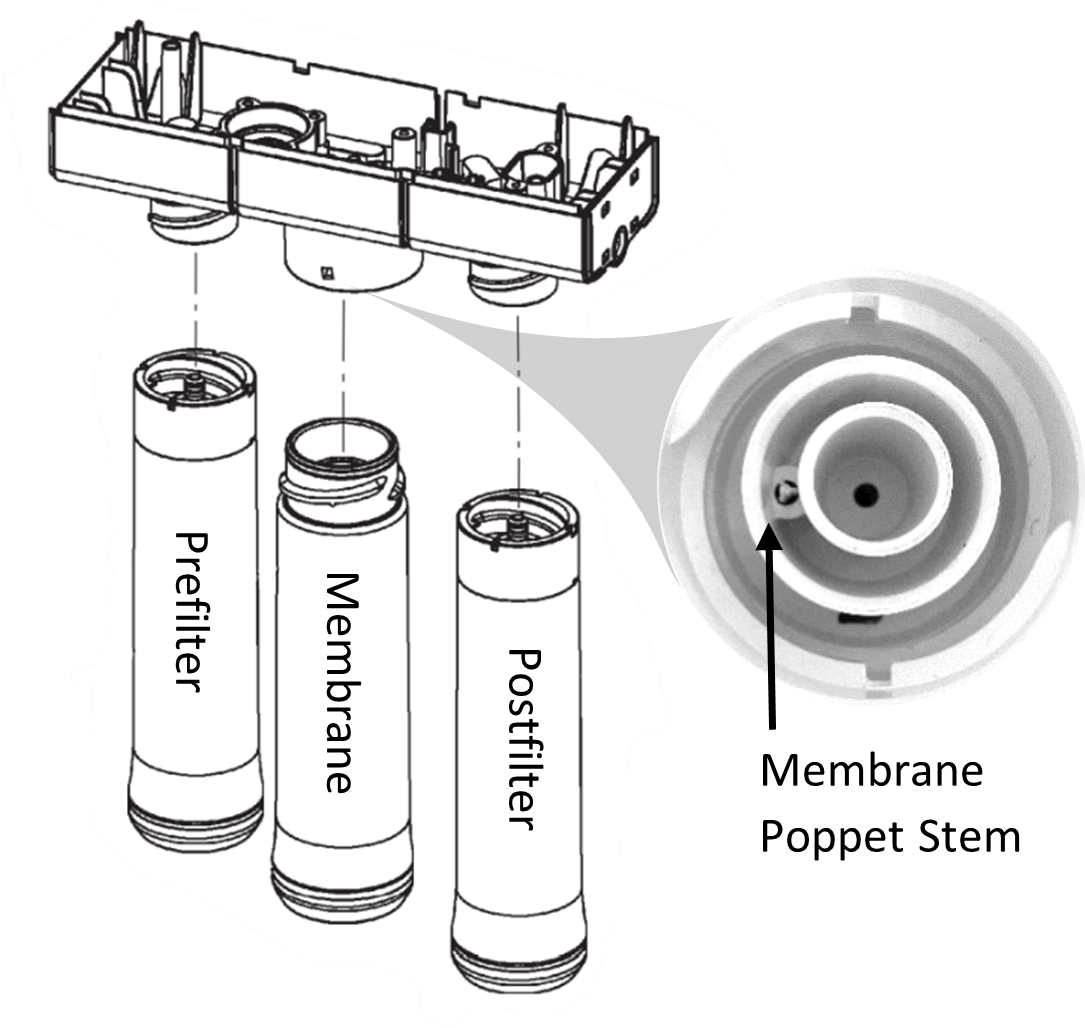 Prefilter

Membrane

Postfilter

Membrane Poppet Stem