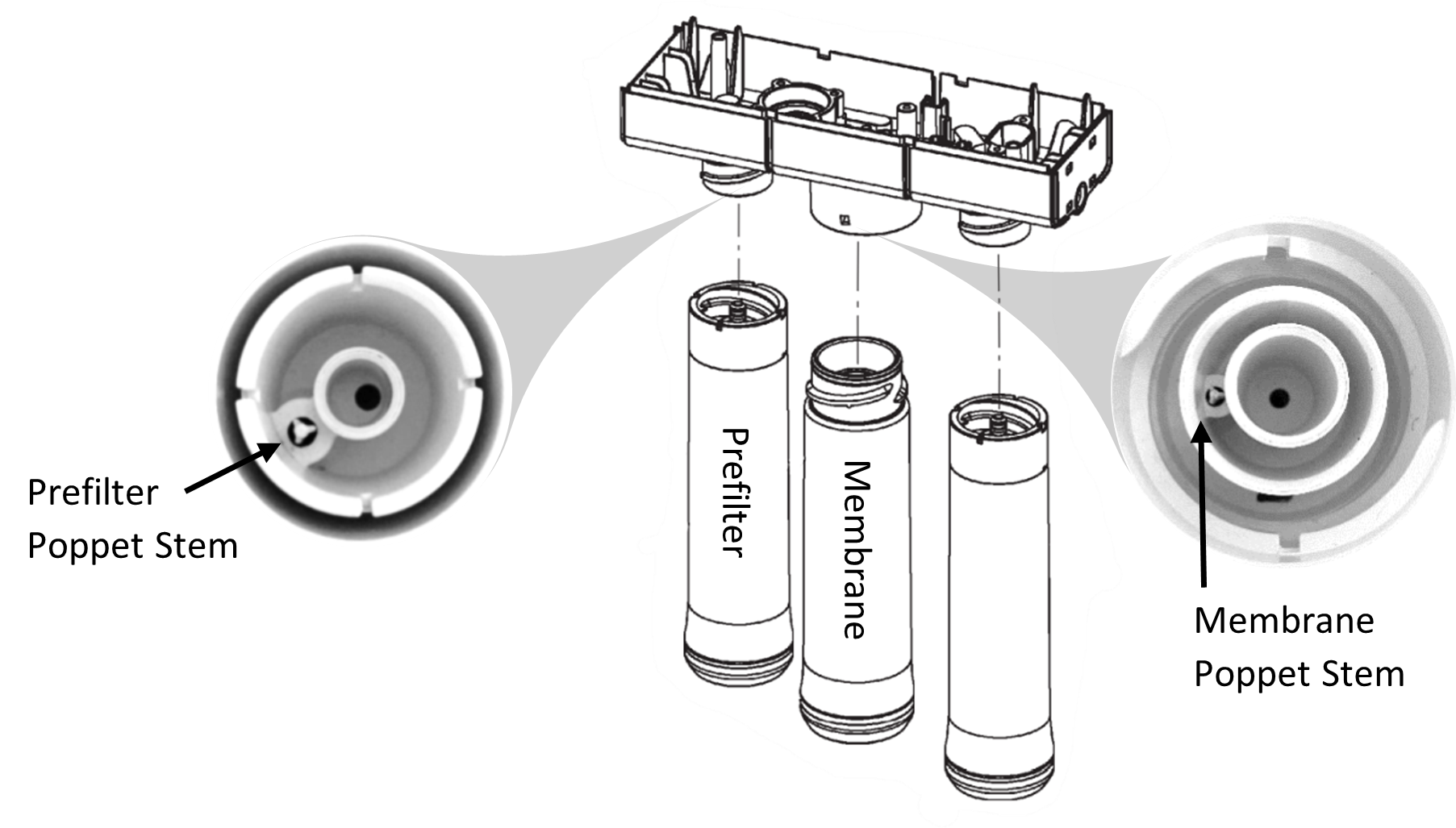 Prefilter Poppet Stem

Prefilter

Membrane

Membrane Poppet Stem