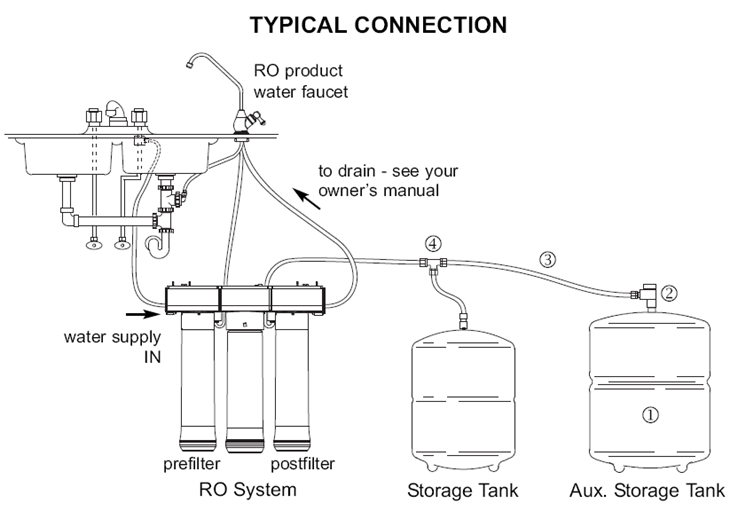 TYPICAL CONNECTION

RO product water faucet

to drain - see your owner's manual

④

③

②

water supply IN

①

prefilter

postfilter

RO System

Storage Tank

Aux. Storage Tank