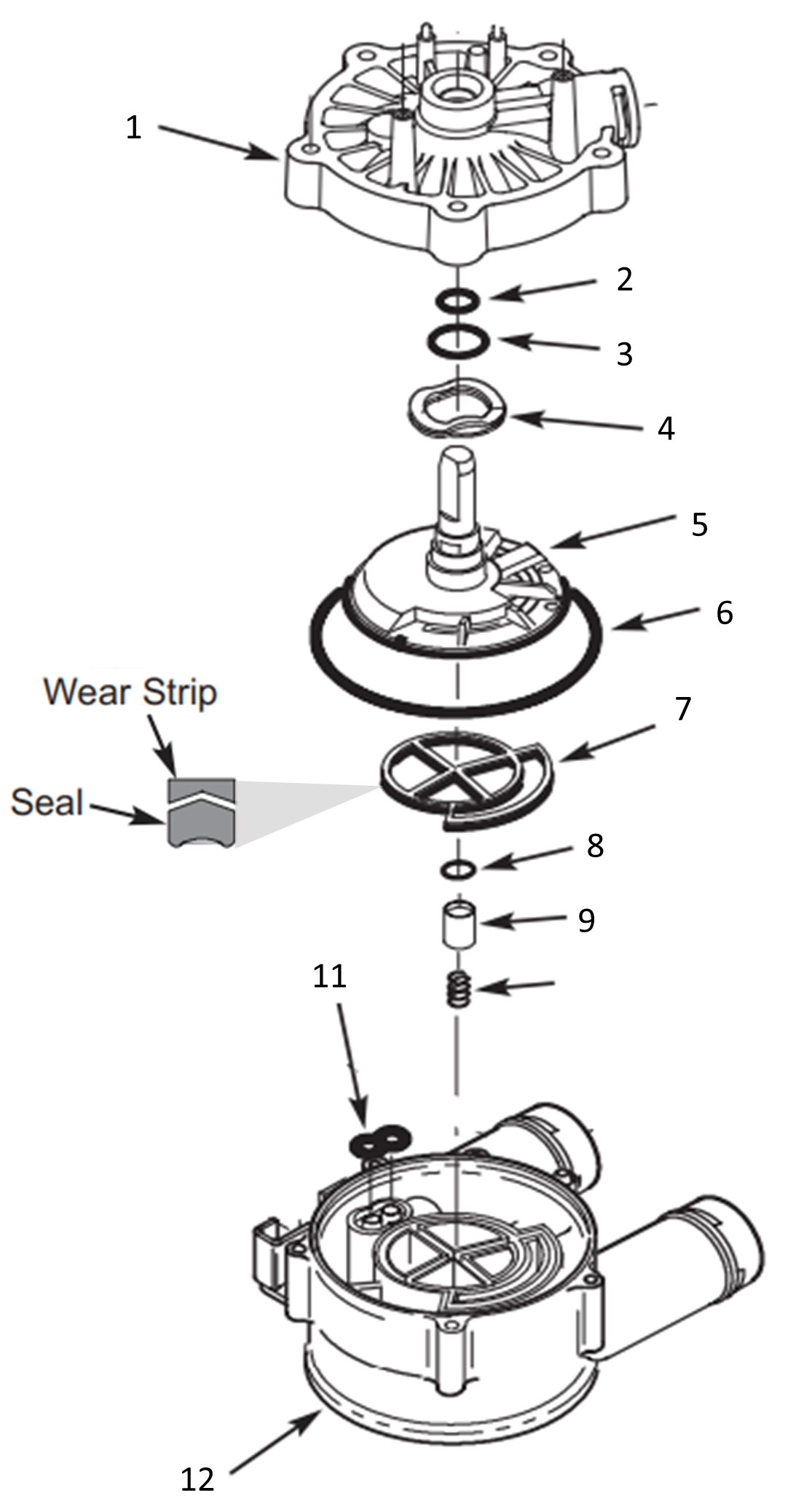 1
2
3
4
5
6
Wear Strip
Seal
7
8
9
11
12