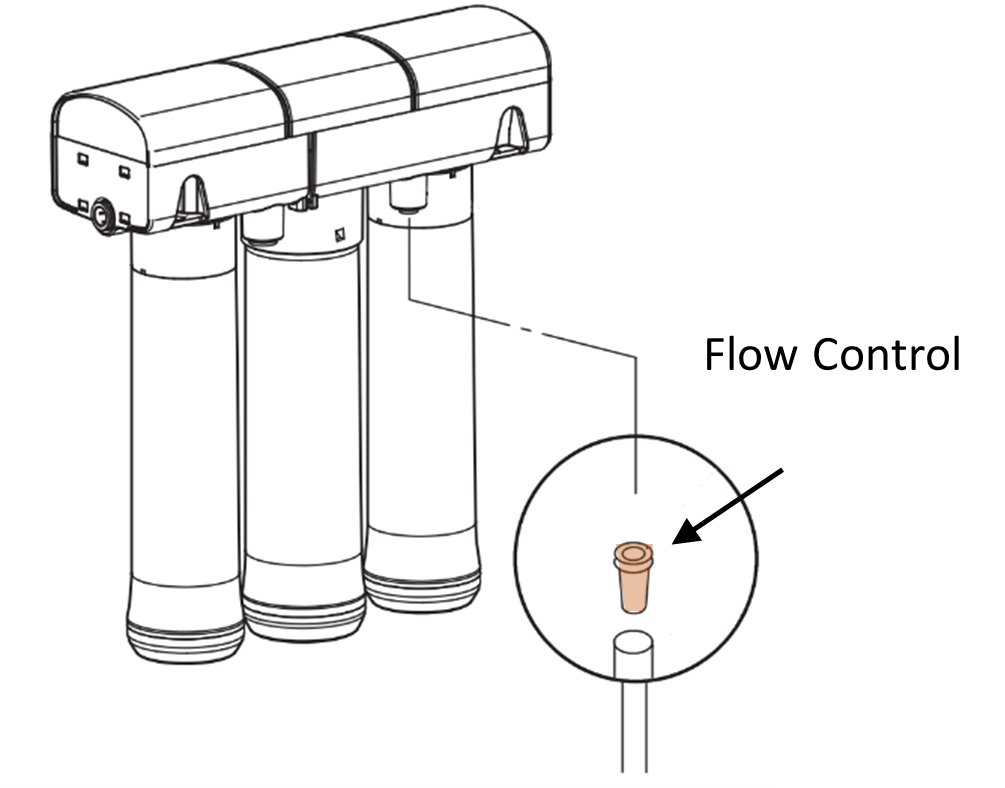 Flow Control