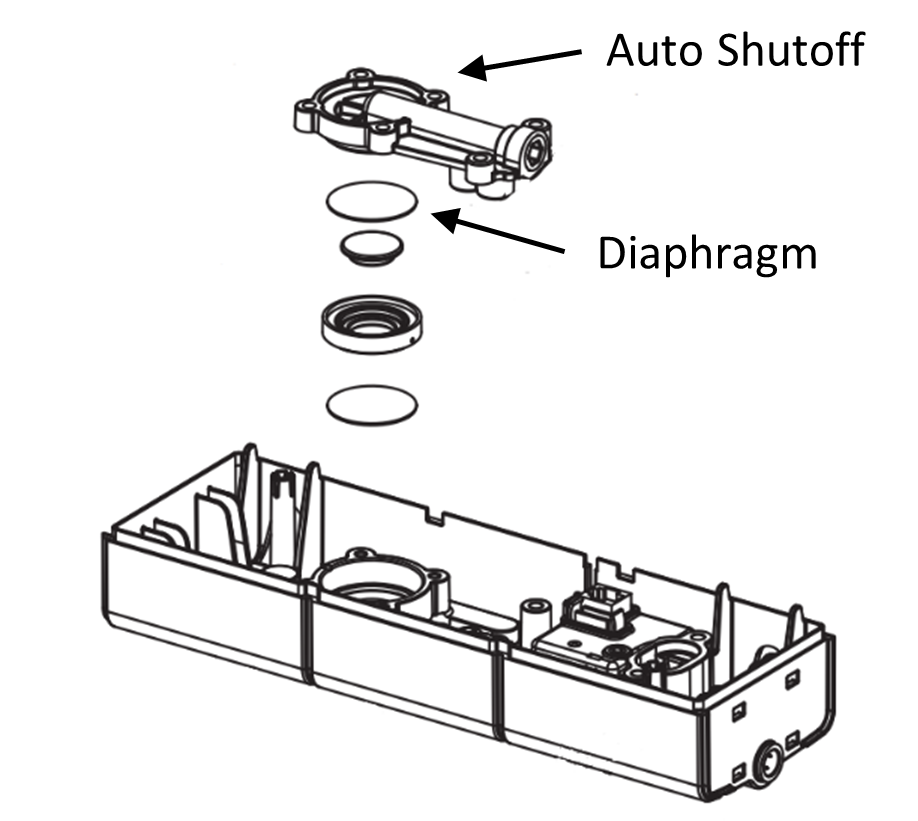 Auto Shutoff

Diaphragm