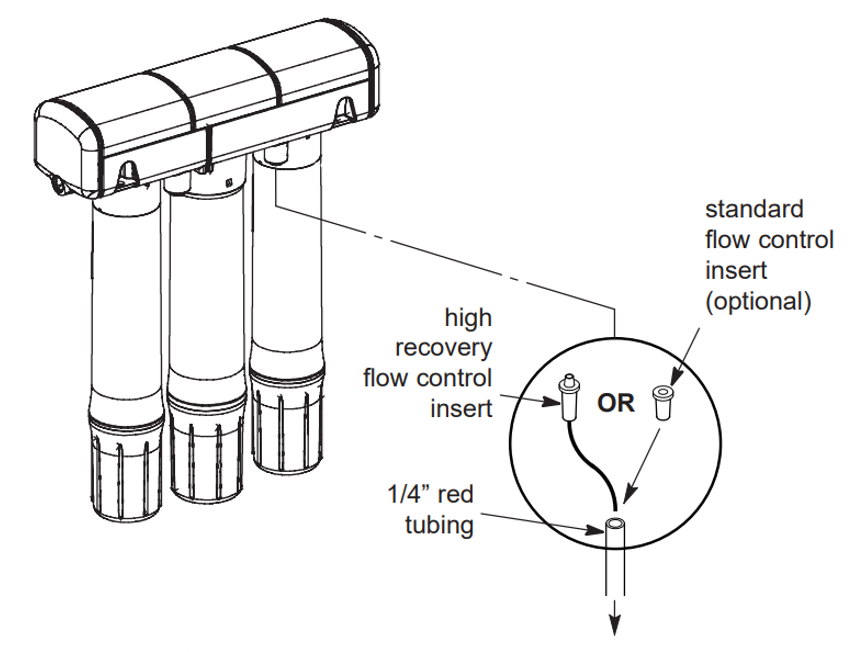 standard flow control insert (optional)

high recovery flow control insert

OR

1/4” red tubing