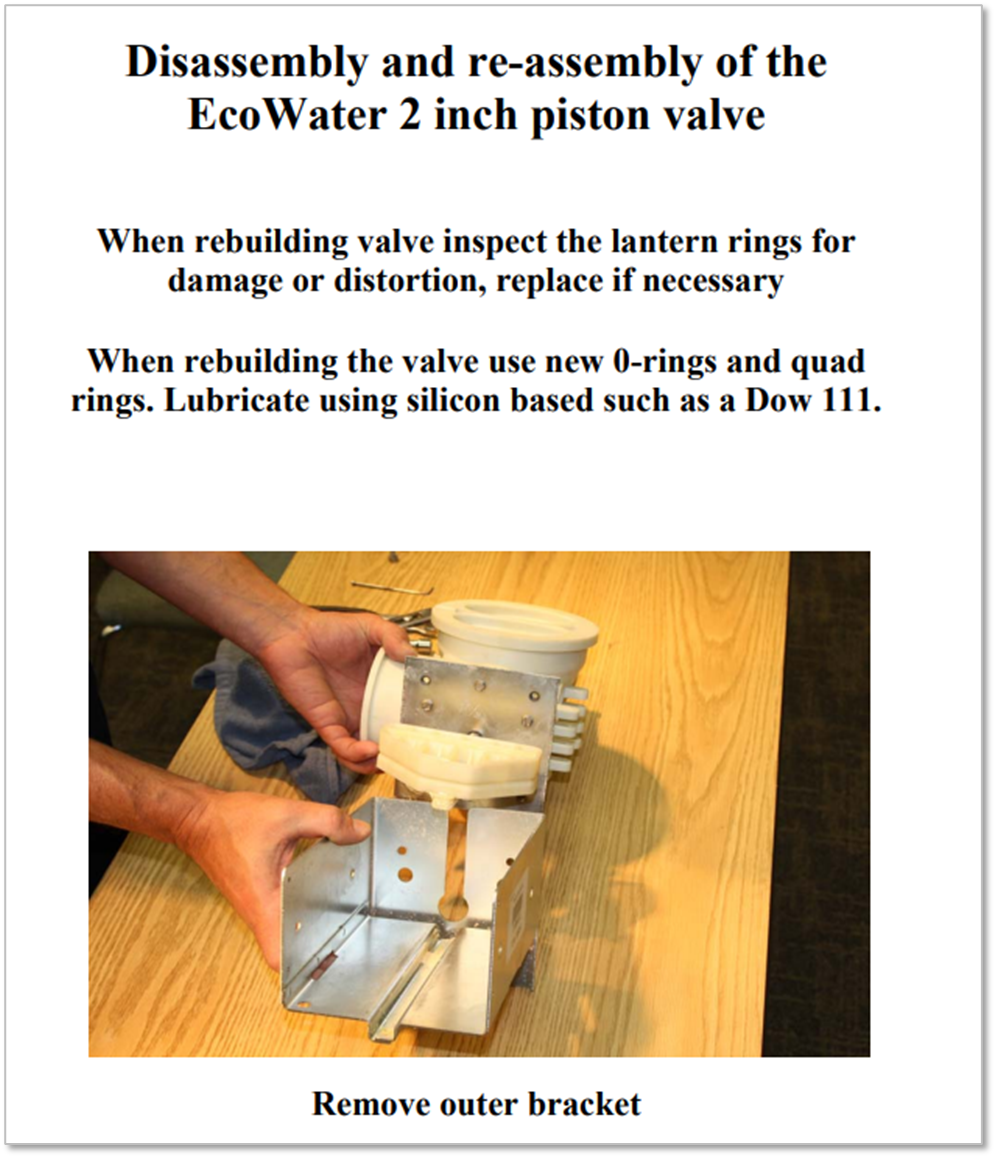 Disassembly and re-assembly of the EcoWater 2 inch piston valve

When rebuilding valve inspect the lantern rings for damage or distortion, replace if necessary

When rebuilding the valve use new 0-rings and quad rings. Lubricate using silicon based such as a Dow 111.

Remove outer bracket